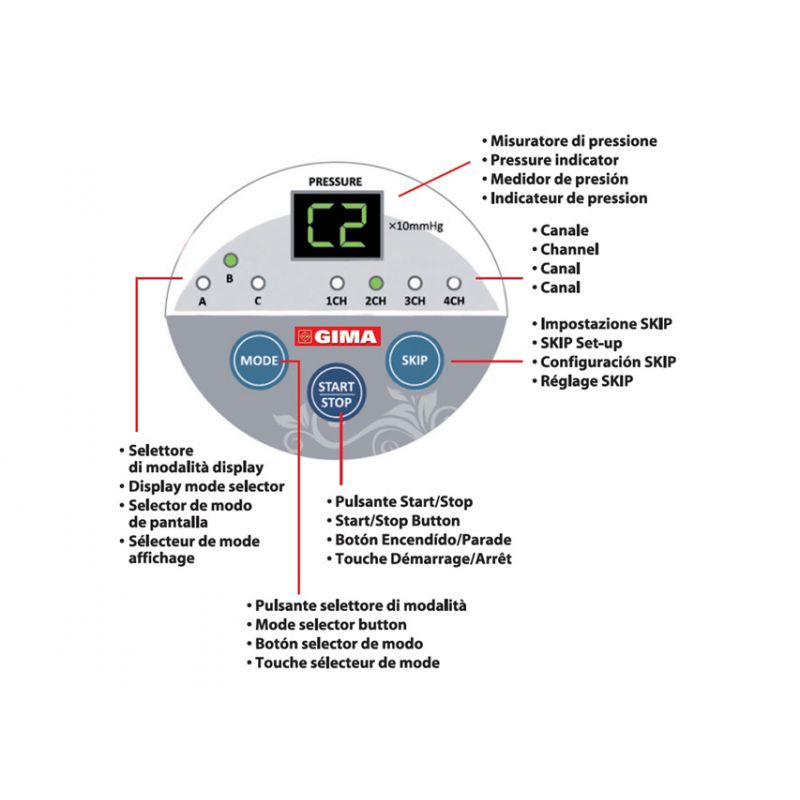 • Misuratore di pressione
• Pressure indicator
• Medidor de presión
• Indicateur de pression

PRESSURE
C2
×10mmHg

• Canale
• Channel
• Canal
• Canal

B
A
C
1CH
2CH
3CH
4CH

GIMA

MODE
SKIP
START
STOP

• Impostazione SKIP
• SKIP Set-up
• Configuración SKIP
• Réglage SKIP

• Selettore di modalità display
• Display mode selector
• Selector de modo de pantalla
• Sélecteur de mode affichage

• Pulsante Start/Stop
• Start/Stop Button
• Botón Encendído/Parade
• Touche Démarrage/Arrêt

• Pulsante selettore di modalità
• Mode selector button
• Botón selector de modo
• Touche sélecteur de mode